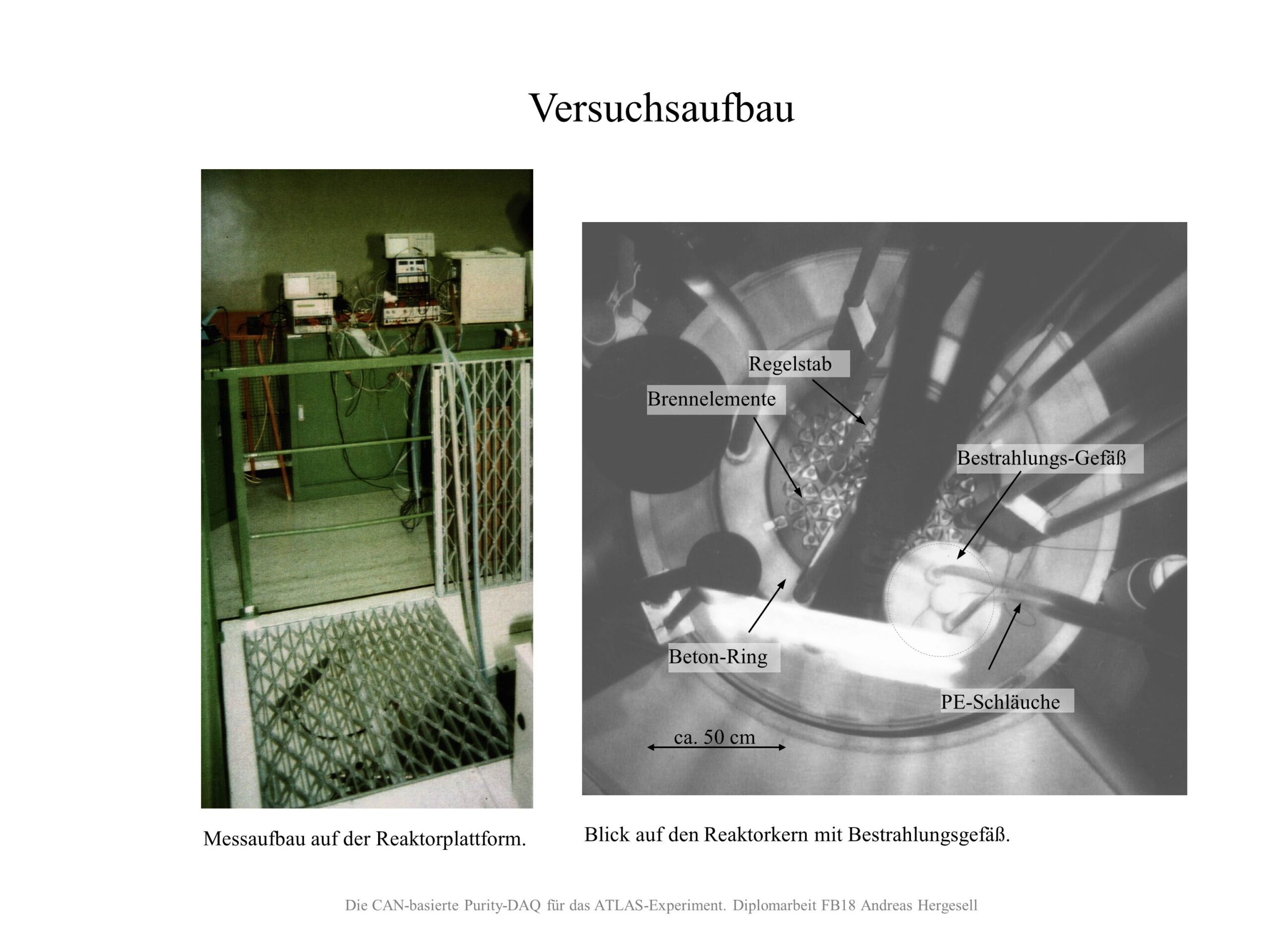 Versuchsaufbau

Regelstab

Brennelemente

Bestrahlungs-Gefäß

Beton-Ring

PE-Schläuche

ca. 50 cm

Messaufbau auf der Reaktorplattform.

Blick auf den Reaktorkern mit Bestrahlungsgefäß.

Die CAN-basierte Purity-DAQ für das ATLAS-Experiment. Diplomarbeit FB18 Andreas Hergesell